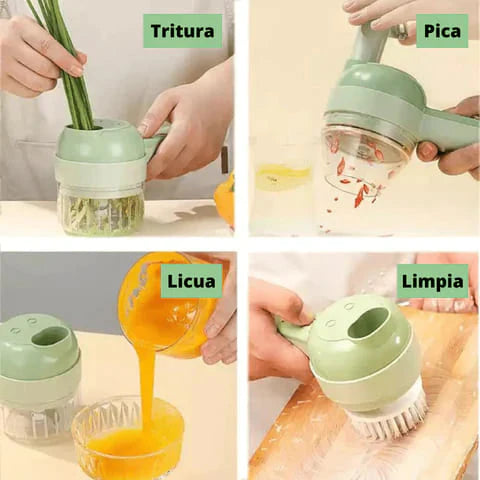 Tritura

Pica

Licua

Limpia