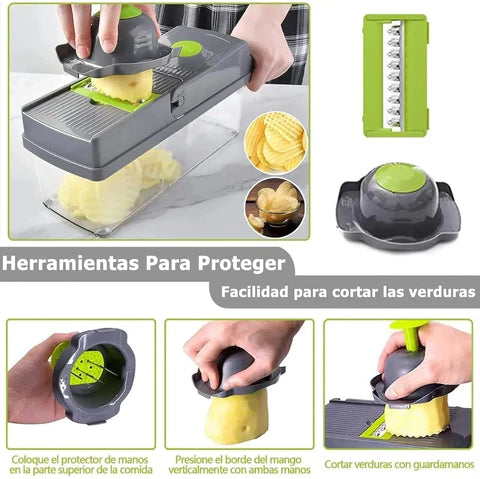 Herramientas Para Proteger

Facilidad para cortar las verduras

Coloque el protector de manos en la parte superior de la comida

Presione el borde del mango verticalmente con ambas manos

Cortar verduras con guardamanos