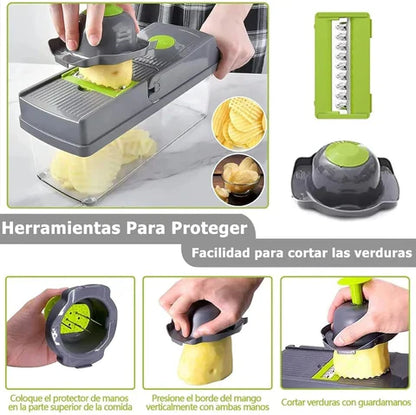 Herramientas Para Proteger

Facilidad para cortar las verduras

Coloque el protector de manos en la parte superior de la comida

Presione el borde del mango verticalmente con ambas manos

Cortar verduras con guardamanos